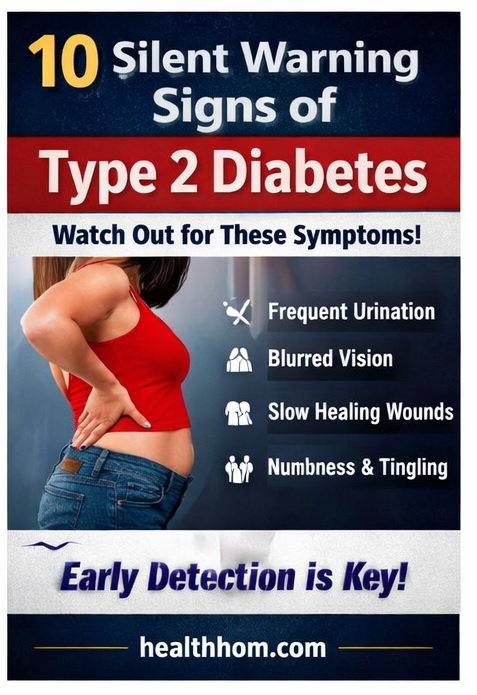 10 Silent Warning Signs of

Type 2 Diabetes

Watch Out for These Symptoms!

Frequent Urination

Blurred Vision

Slow Healing Wounds

Numbness & Tingling

Early Detection is Key!

healthhom.com