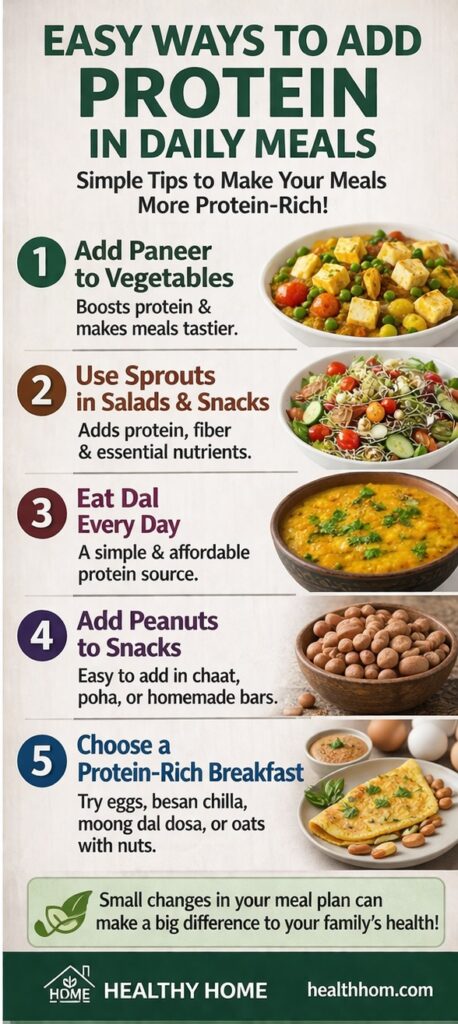 EASY WAYS TO ADD PROTEIN IN DAILY MEALS

Simple Tips to Make Your Meals More Protein-Rich!

1 Add Paneer to Vegetables
Boosts protein & makes meals tastier.

2 Use Sprouts in Salads & Snacks
Adds protein, fiber & essential nutrients.

3 Eat Dal Every Day
A simple & affordable protein source.

4 Add Peanuts to Snacks
Easy to add in chaat, poha, or homemade bars.

5 Choose a Protein-Rich Breakfast
Try eggs, besan chilla, moong dal dosa, or oats with nuts.

Small changes in your meal plan can make a big difference to your family's health!

HOME HEALTHY HOME healthhom.com