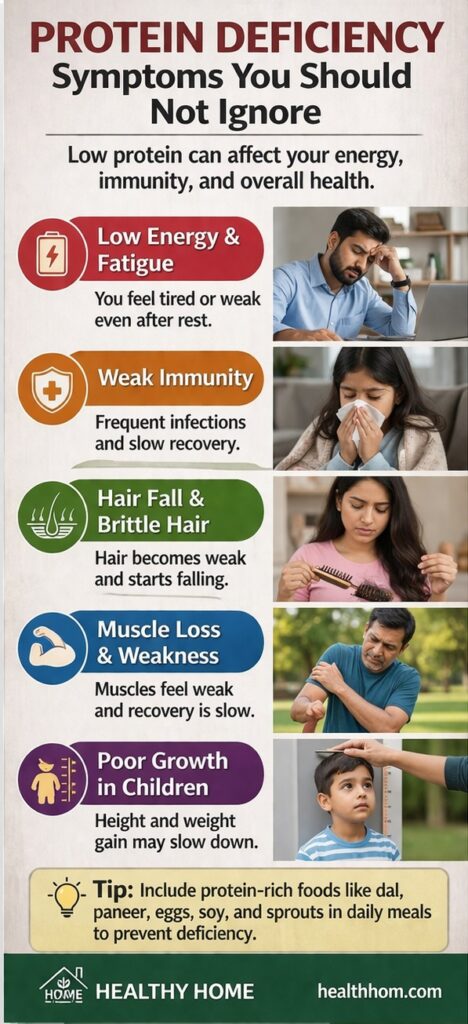 PROTEIN DEFICIENCY
Symptoms You Should Not Ignore

Low protein can affect your energy, immunity, and overall health.

Low Energy & Fatigue
You feel tired or weak even after rest.

Weak Immunity
Frequent infections and slow recovery.

Hair Fall & Brittle Hair
Hair becomes weak and starts falling.

Muscle Loss & Weakness
Muscles feel weak and recovery is slow.

Poor Growth in Children
Height and weight gain may slow down.

Tip: Include protein-rich foods like dal, paneer, eggs, soy, and sprouts in daily meals to prevent deficiency.

HOME
HEALTHY HOME
healthhom.com